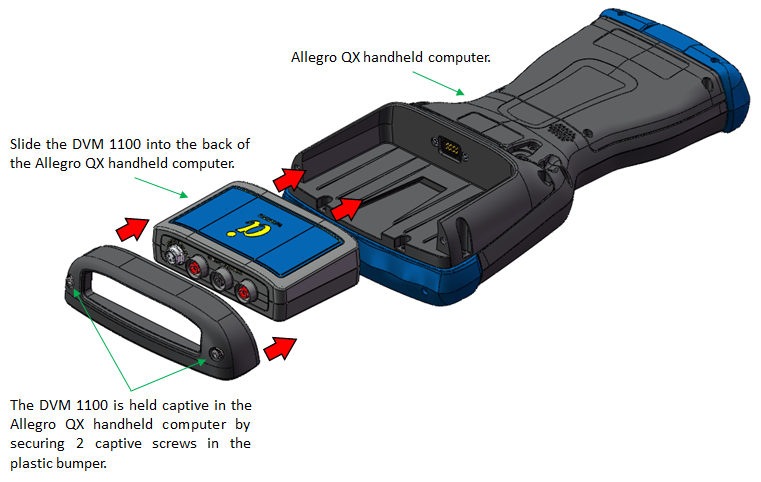 Allegro QX handheld computer.

Slide the DVM 1100 into the back of the Allegro QX handheld computer.

The DVM 1100 is held captive in the Allegro QX handheld computer by securing 2 captive screws in the plastic bumper.