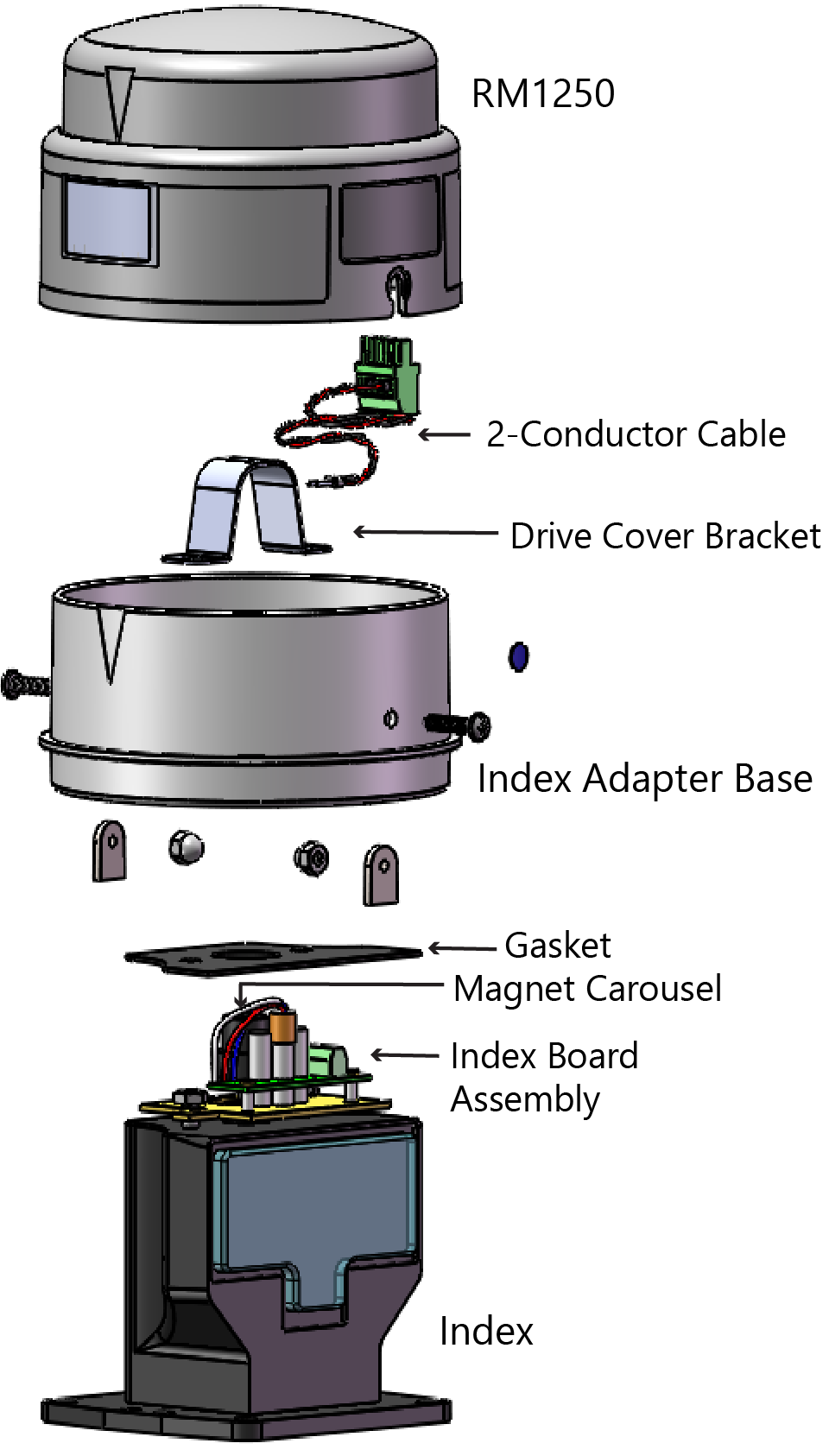 RM1250

2-Conductor Cable

Drive Cover Bracket

Index Adapter Base

Gasket

Magnet Carousel

Index Board Assembly

Index